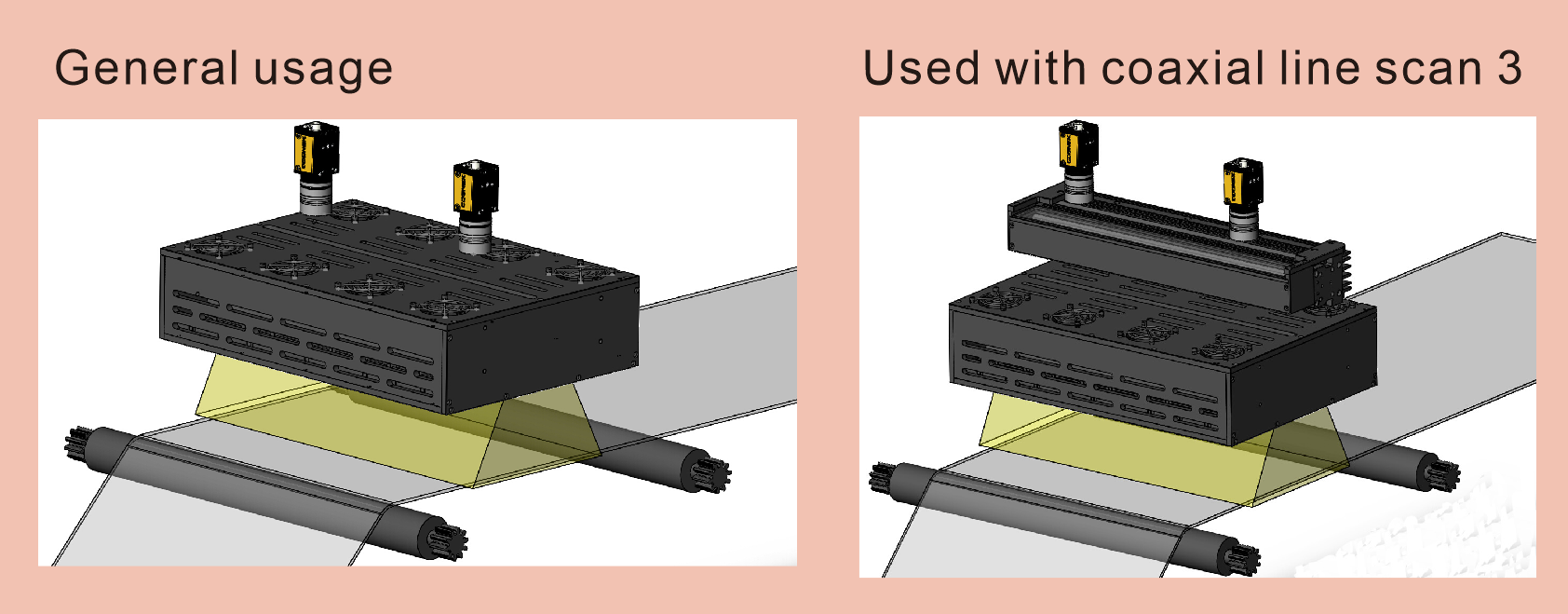 General usage

Used with coaxial line scan 3